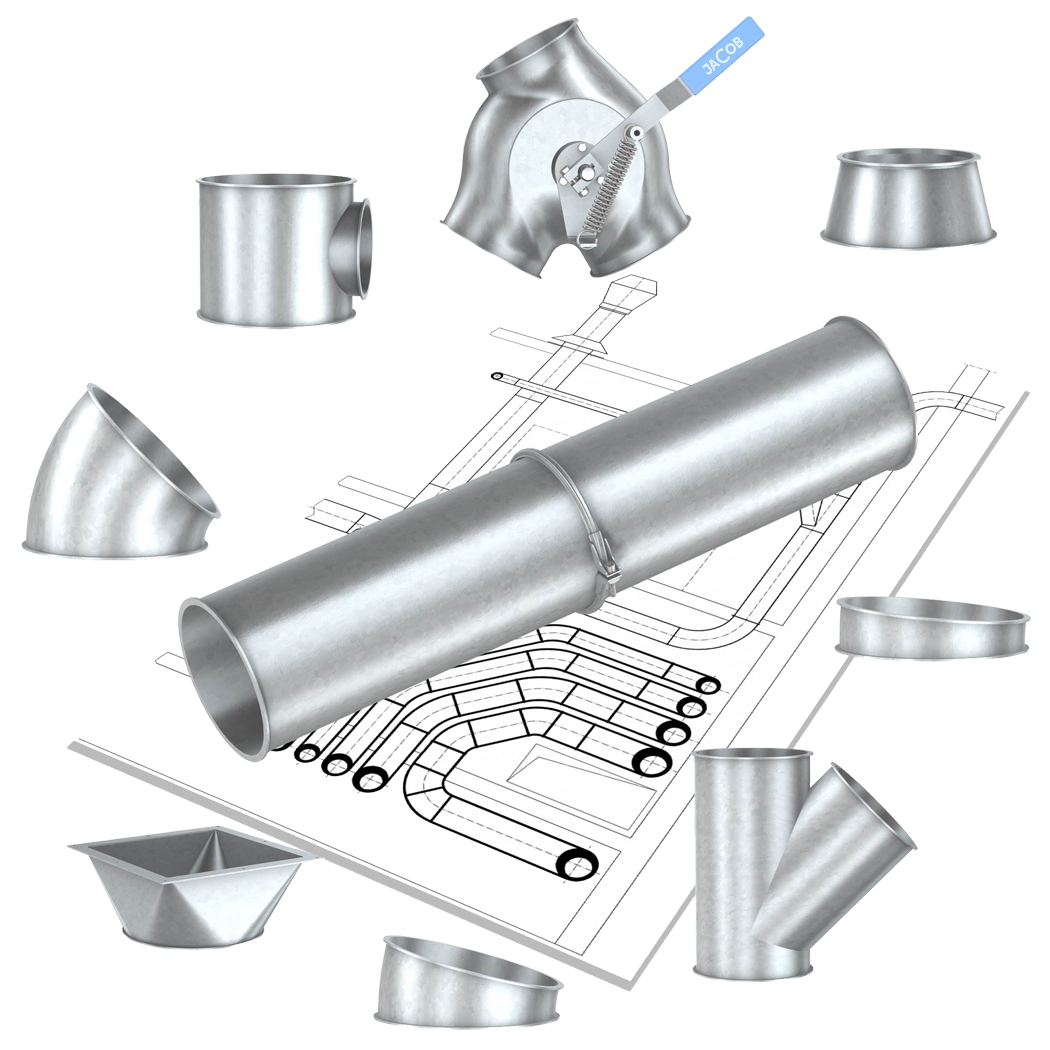 JACOB